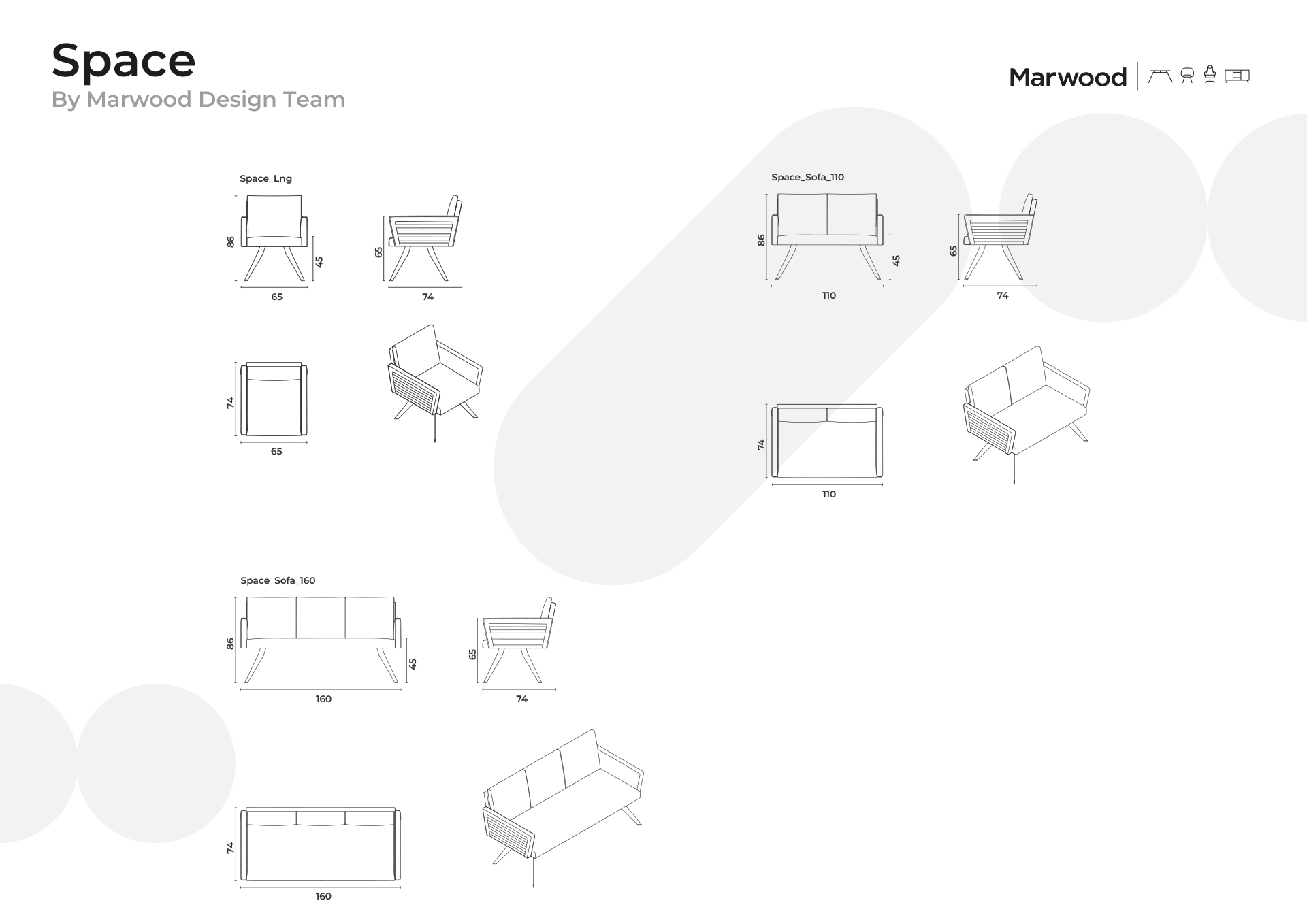 Space
By Marwood Design Team

Marwood

Space_Lng

86
45
65
65
74
74
65

Space_Sofa_110

86
45
110
65
74
74
110

Space_Sofa_160

86
45
160
65
74
74
160