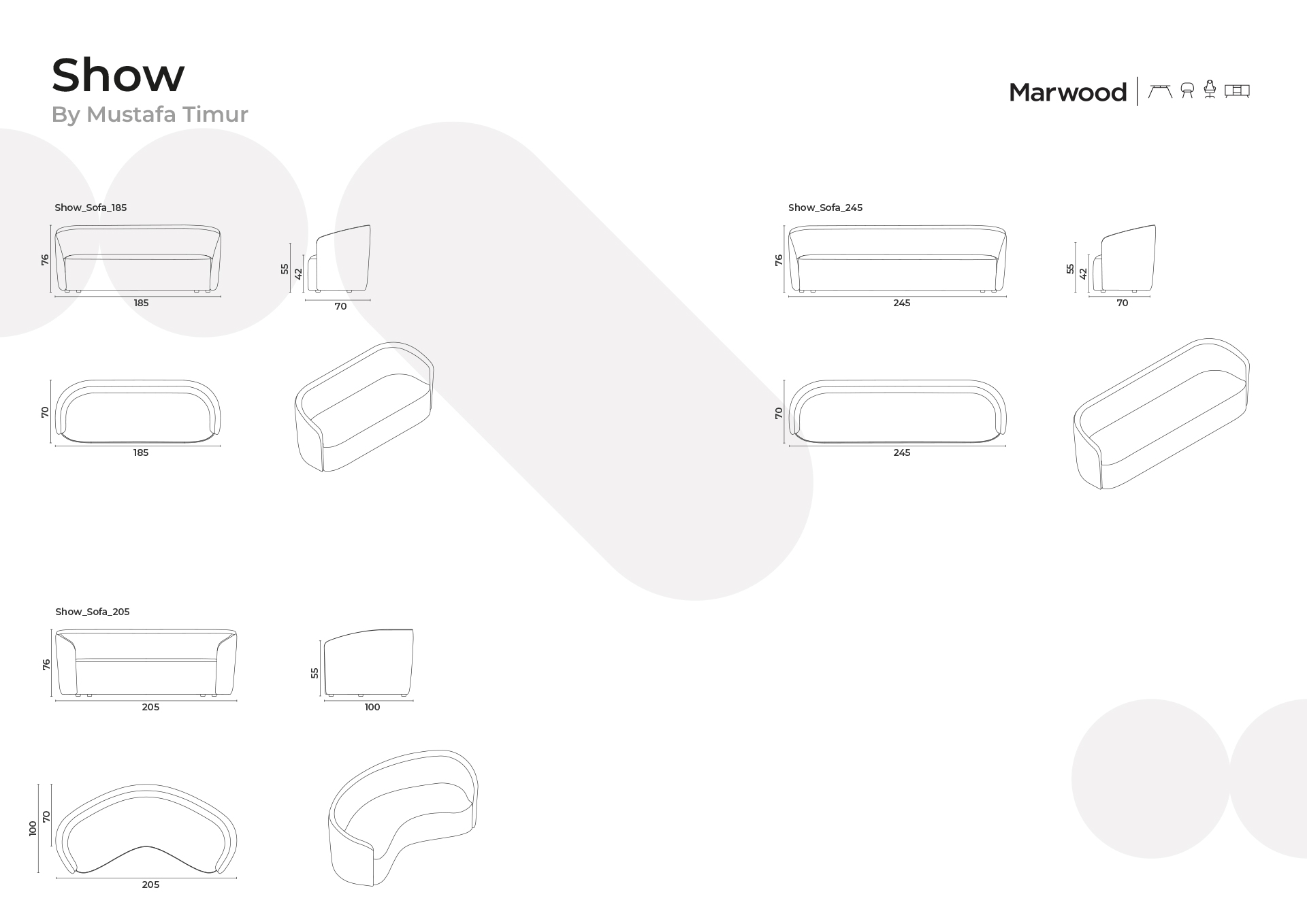 Show
By Mustafa Timur

Marwood

Show_Sofa_185

76
185

55
42
70

70
185

Show_Sofa_245

76
245

55
42
70

70
245

Show_Sofa_205

76
205

55
100

100
70
205