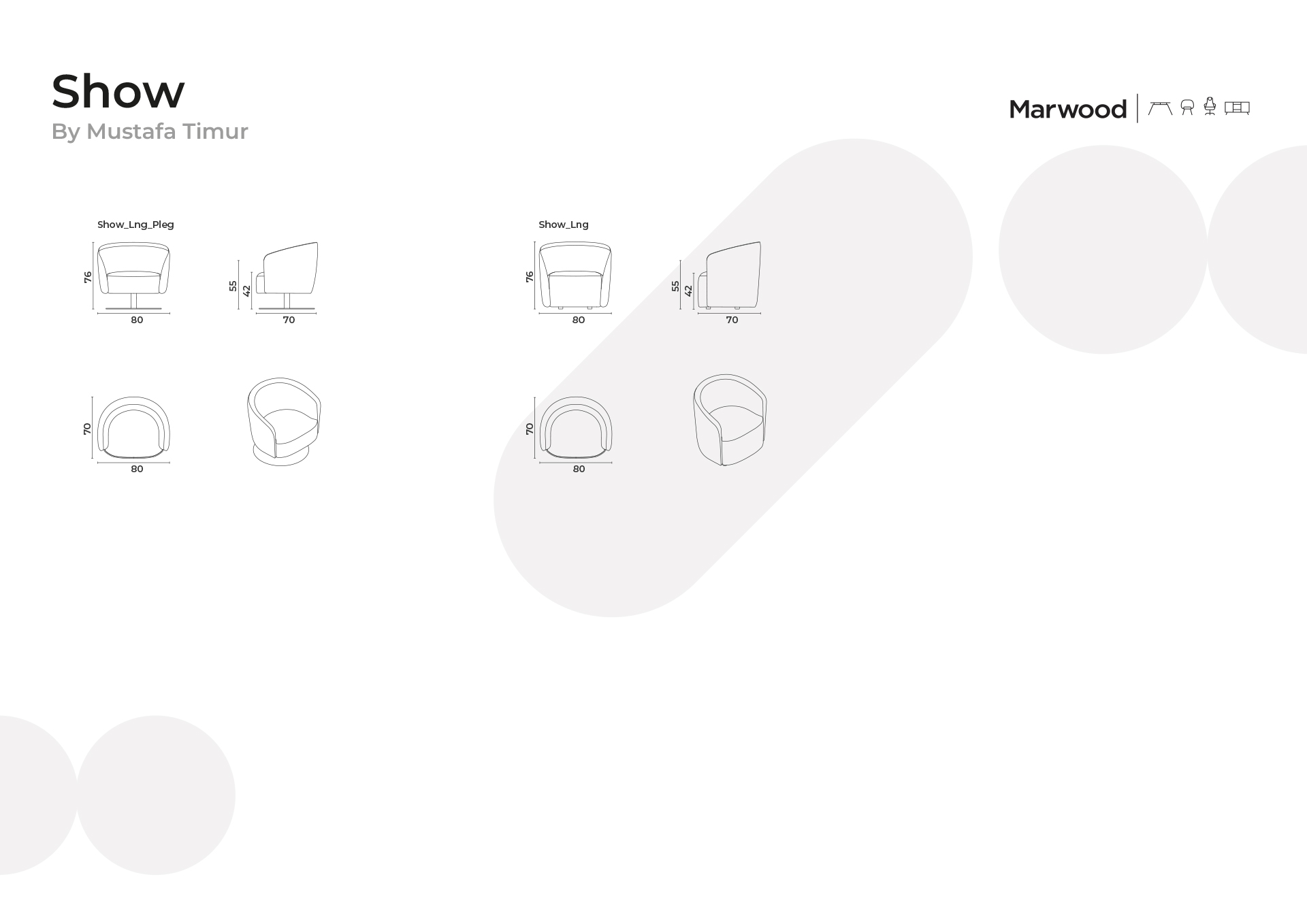 Show
By Mustafa Timur

Marwood

Show_Lng_Pleg

76
80

55
42
70

70
80

Show_Lng

76
80

55
42
70

70
80