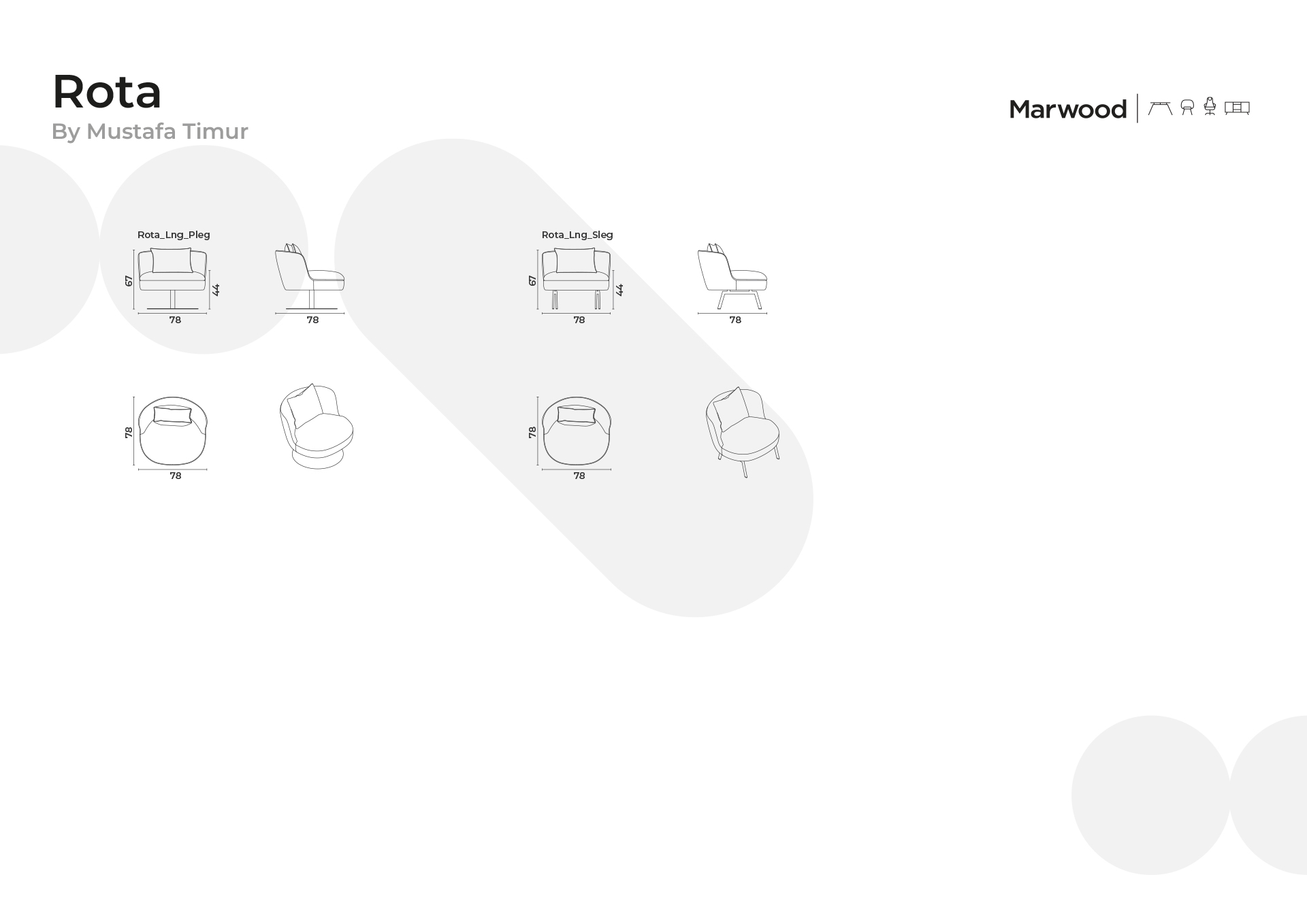 Rota
By Mustafa Timur

Marwood

Rota_Lng_Pleg

67

44

78

78

78

78

Rota_Lng_Sleg

67

44

78

78

78

78