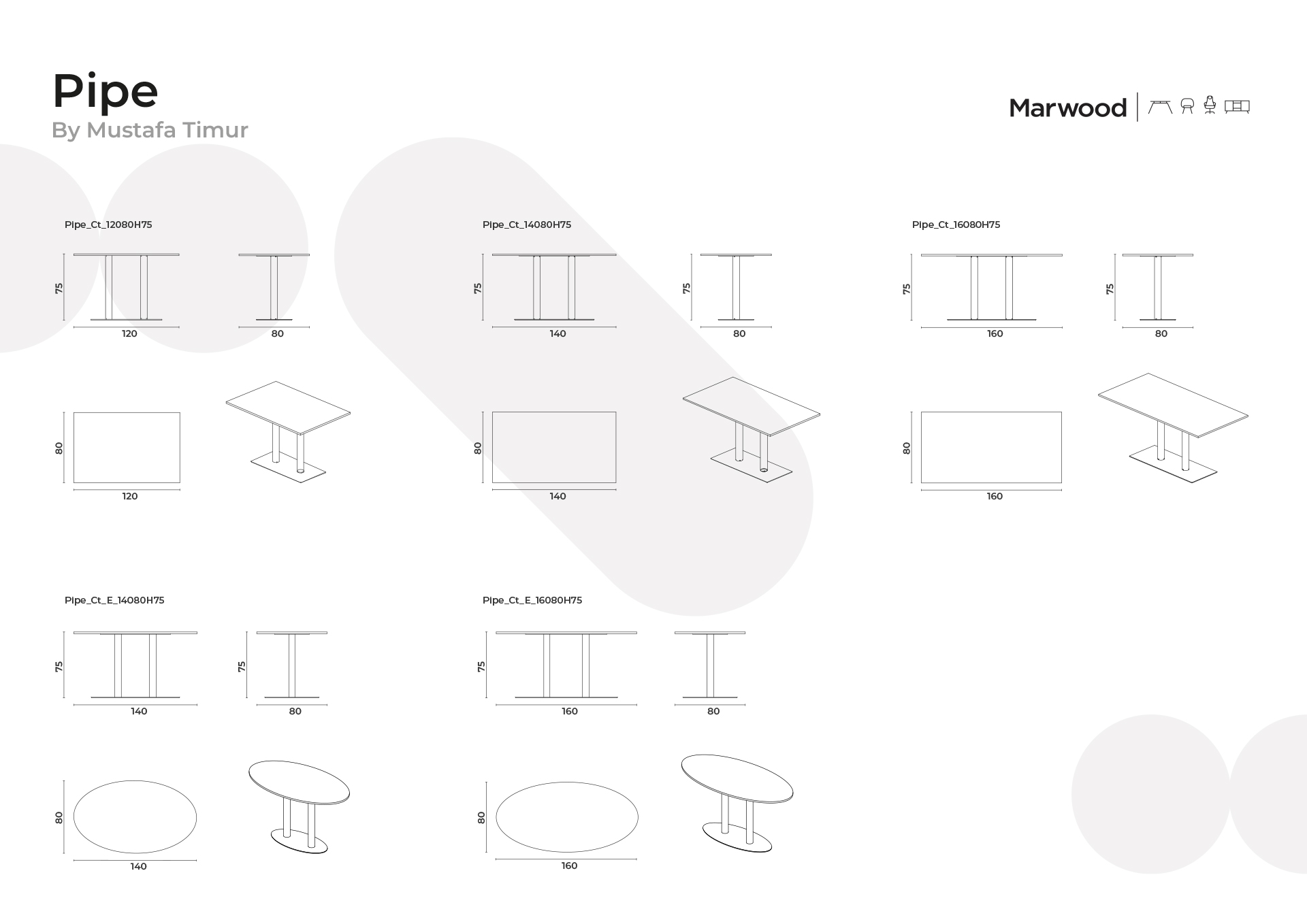 Pipe
By Mustafa Timur

Marwood

Pipe_Ct_12080H75

75
120
80

80
120

Pipe_Ct_14080H75

75
140
75
80

80
140

Pipe_Ct_16080H75

75
160
75
80

80
160

Pipe_Ct_E_14080H75

75
140
75
80

80
140

Pipe_Ct_E_16080H75

75
160
80

80
160