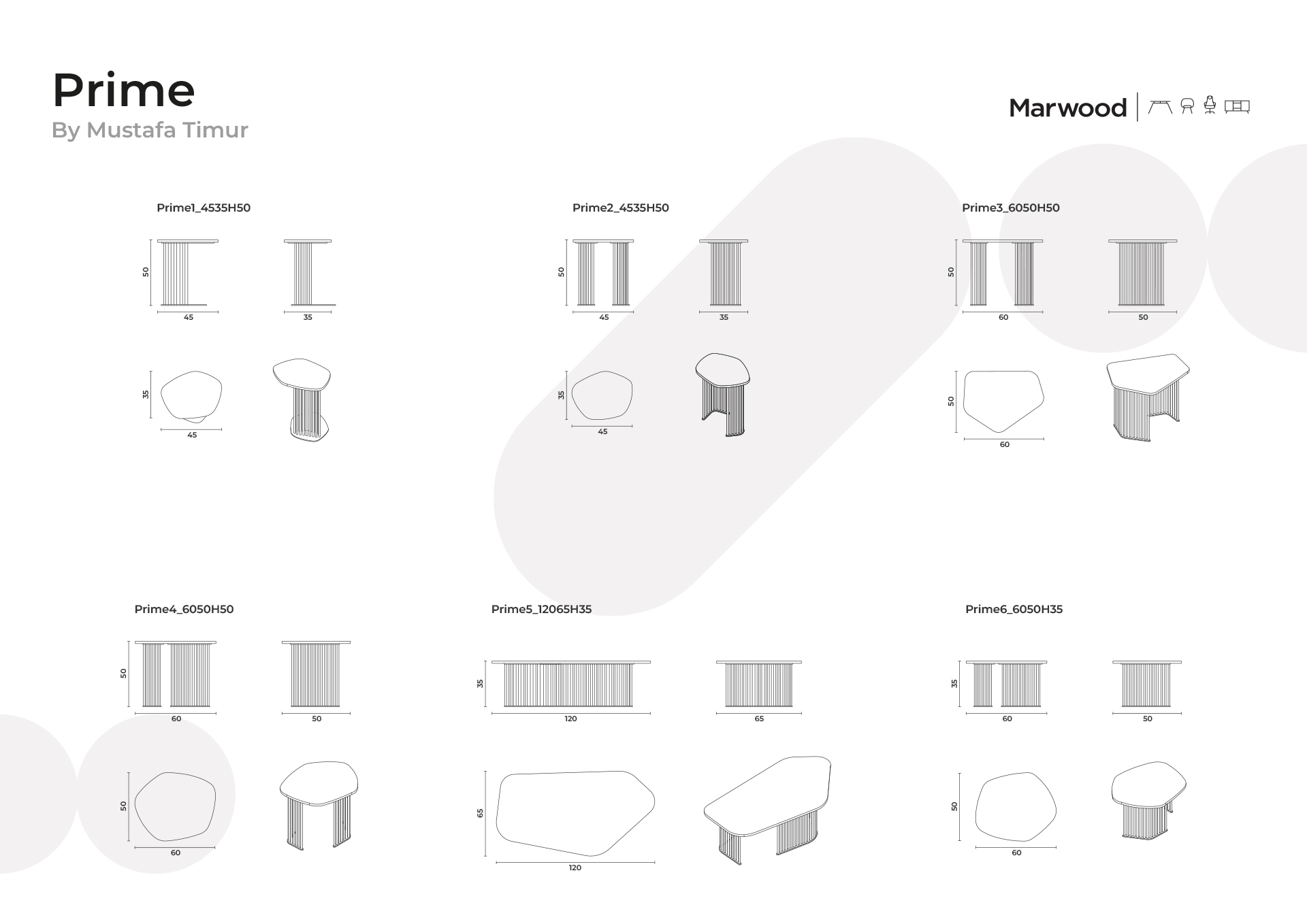 Prime
By Mustafa Timur

Marwood

Prime1_4535H50

50
45
35
35
45

Prime2_4535H50

50
45
35
35
45

Prime3_6050H50

50
60
50
50
60

Prime4_6050H50

50
60
50
50
60

Prime5_12065H35

35
120
65
65
120

Prime6_6050H35

35
60
50
50
60