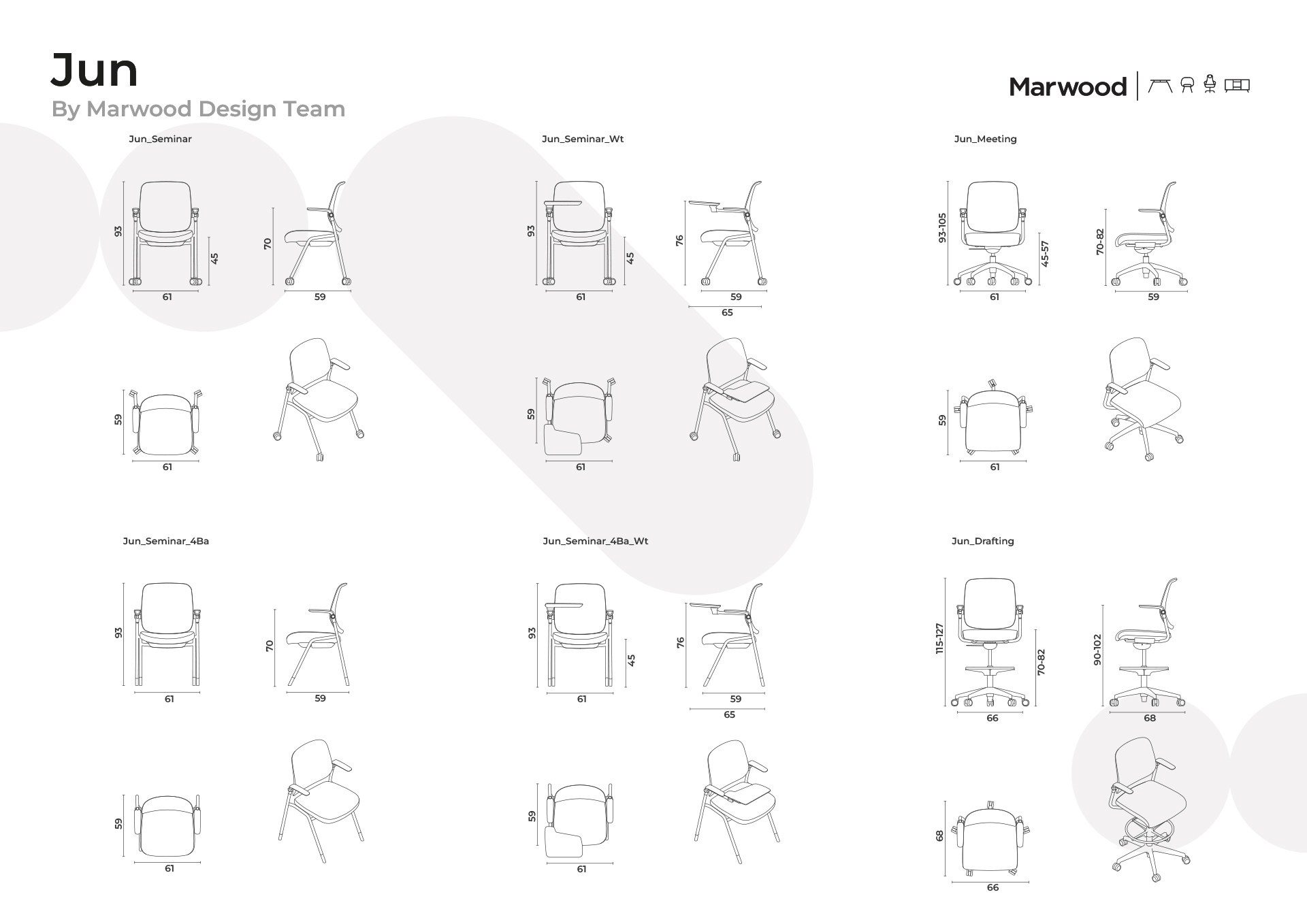 Jun
By Marwood Design Team

Marwood

Jun_Seminar

93
45
61
70
59
59
61

Jun_Seminar_Wt

93
45
61
76
59
65
59
61

Jun_Meeting

93-105
45-57
61
70-82
59
59
61

Jun_Seminar_4Ba

93
61
70
59
59
61

Jun_Seminar_4Ba_Wt

93
45
61
76
59
65
59
61

Jun_Drafting

115-127
70-82
66
90-102
68
68
66