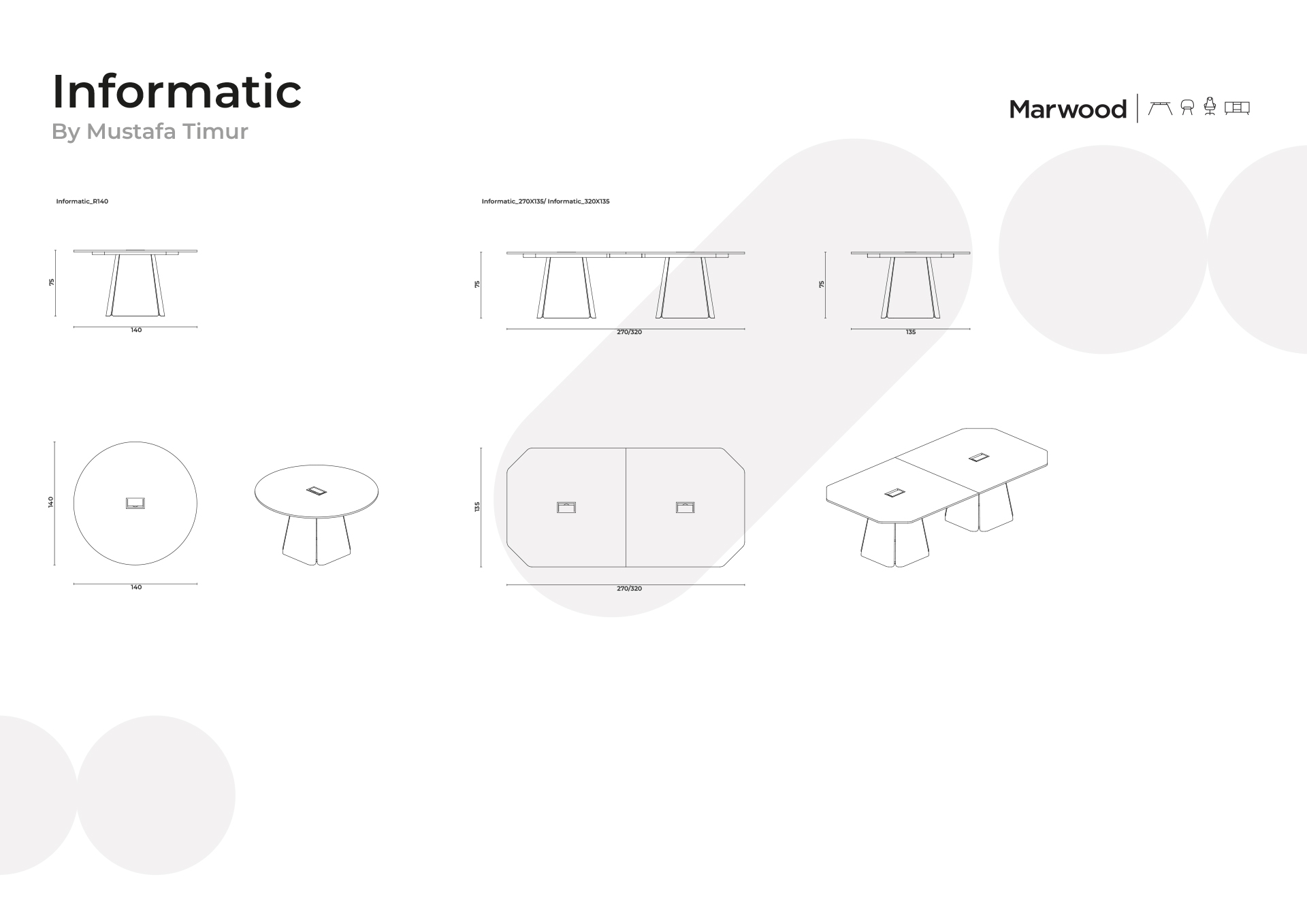 Informatic
By Mustafa Timur

Marwood

Informatic_R140

75

140

140

140

Informatic_270X135/ Informatic_320X135

75

270/320

75

135

135

270/320