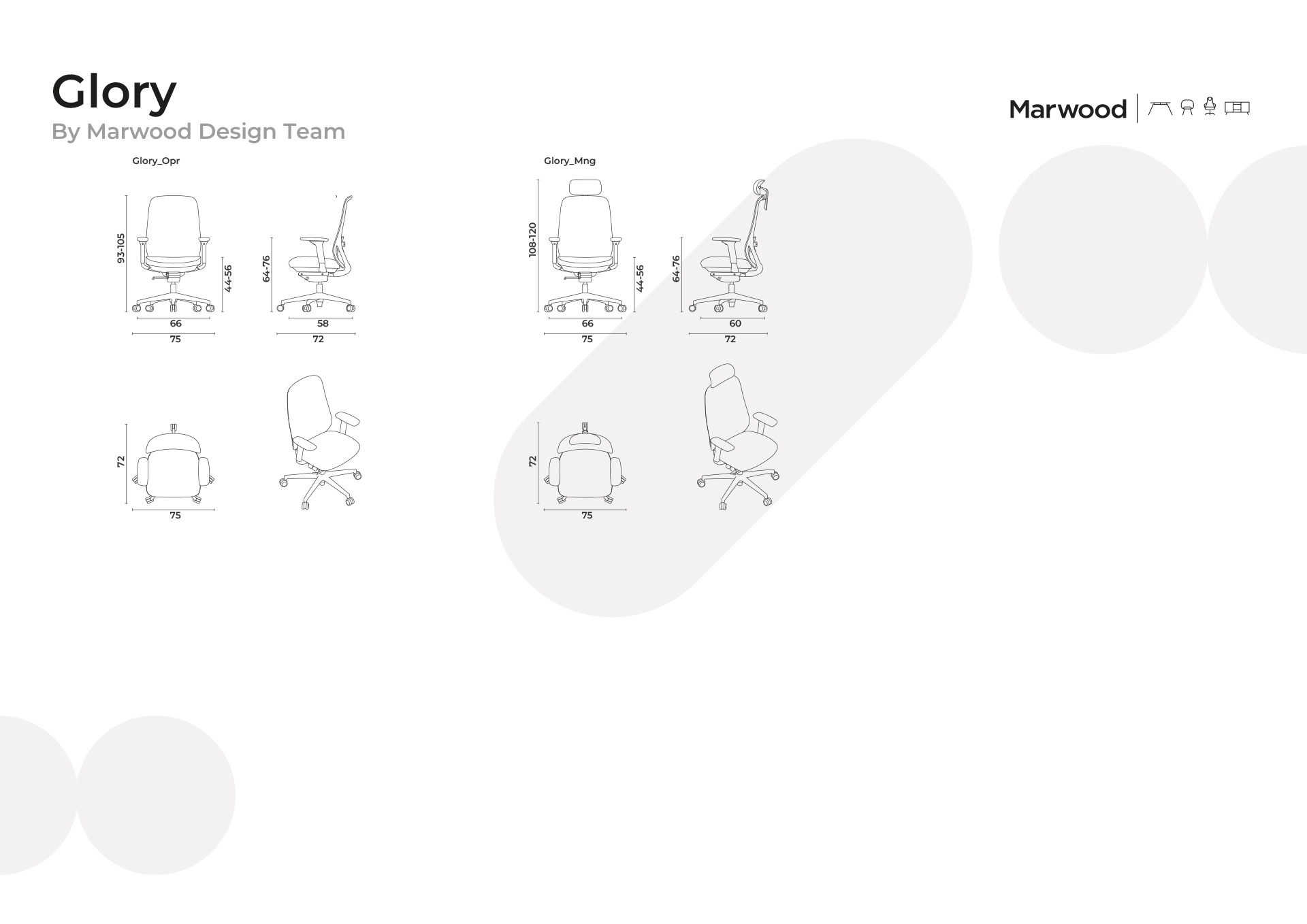 Glory
By Marwood Design Team

Marwood

Glory_Opr

93-105
44-56
66
75
64-76
58
72
72
75

Glory_Mng

108-120
44-56
66
75
64-76
60
72
72
75