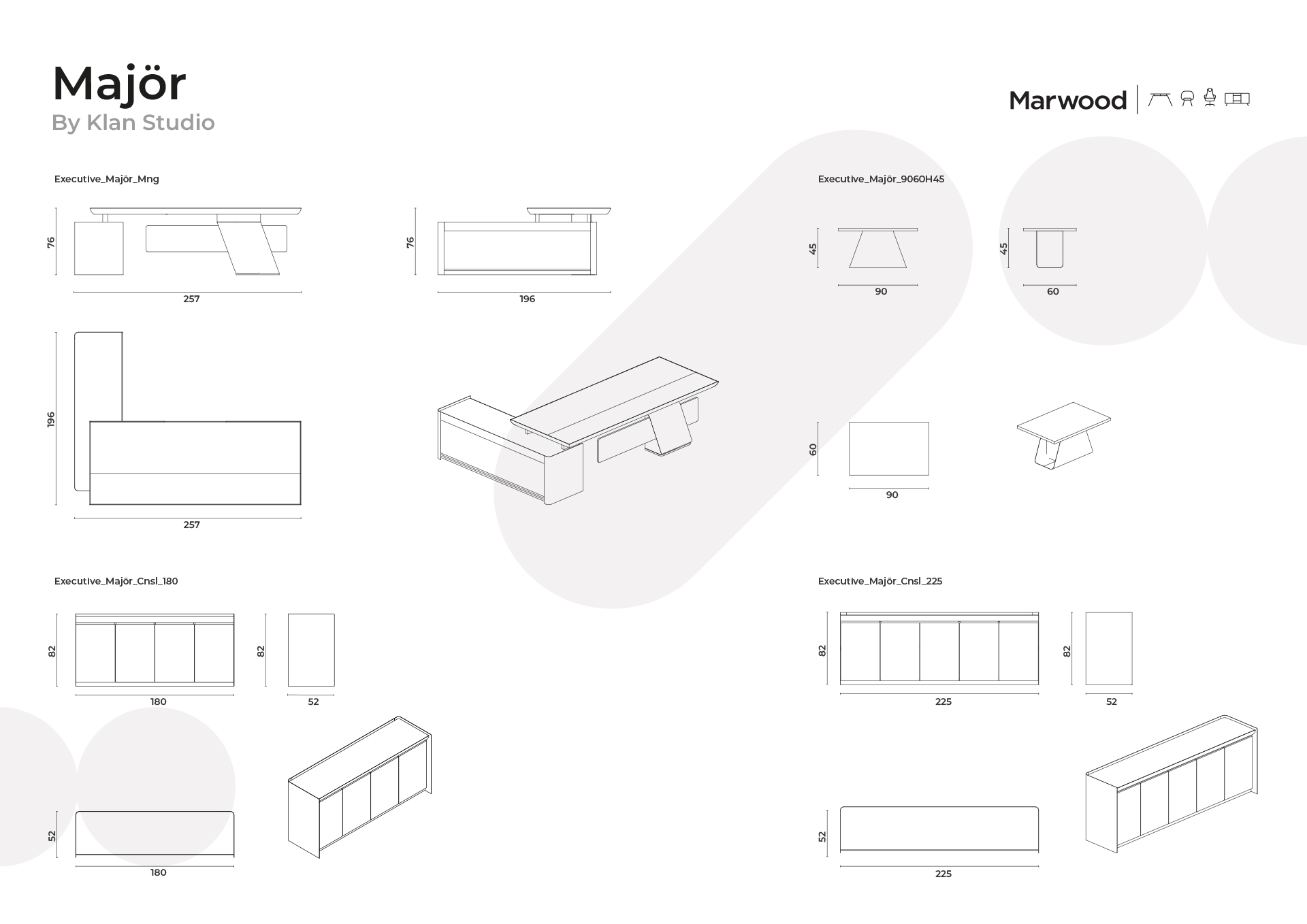 Majör
By Klan Studio

Marwood

Executive_Majör_Mng

76

257

76

196

196

257

Executive_Majör_9060H45

45

90

45

60

60

90

Executive_Majör_Cnsl_180

82

180

82

52

52

180

Executive_Majör_Cnsl_225

82

225

82

52

52

225