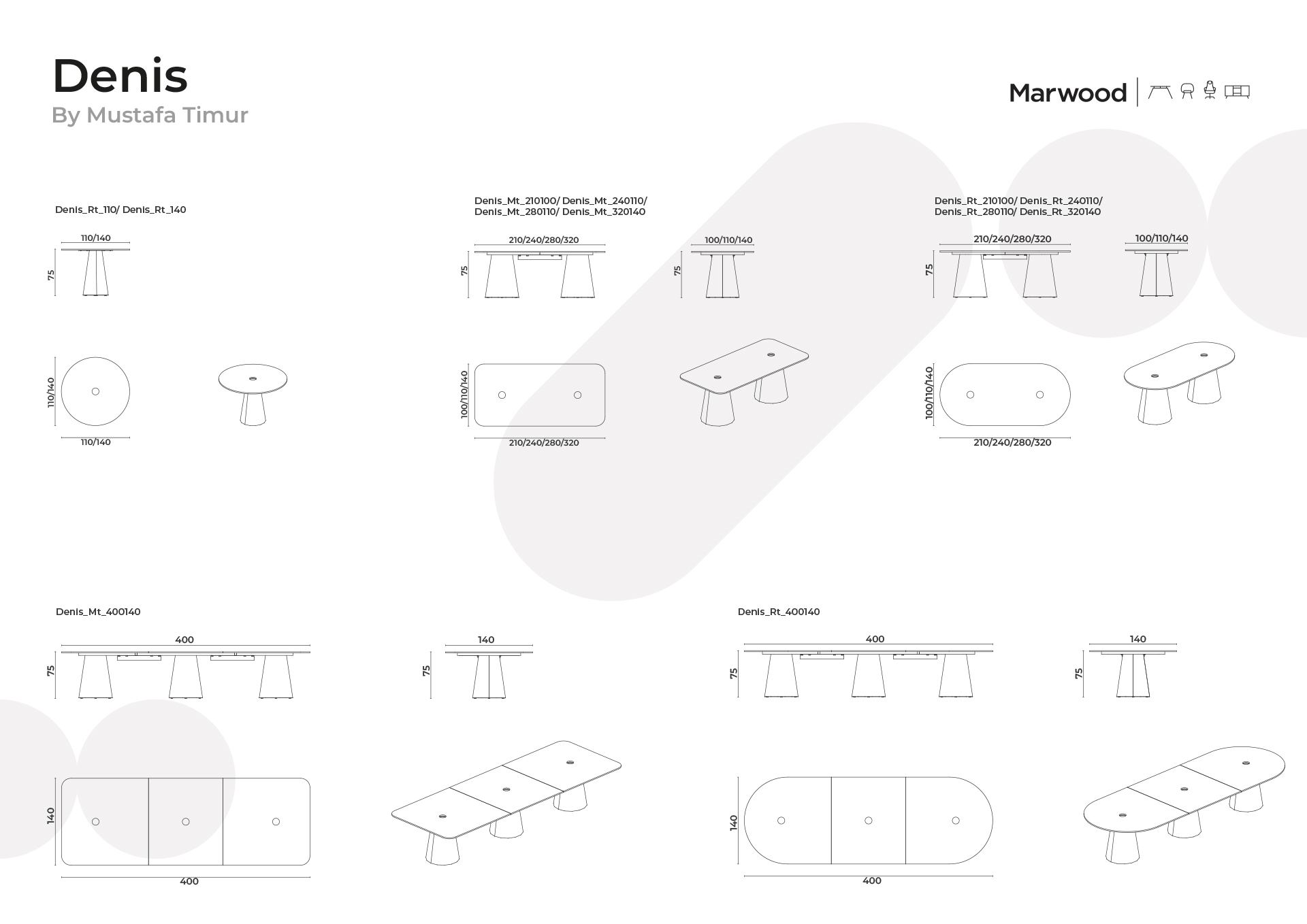 Denis
By Mustafa Timur

Marwood

Denis_Rt_110/ Denis_Rt_140

110/140

75

110/140

110/140

Denis_Mt_210100/ Denis_Mt_240110/ Denis_Mt_280110/ Denis_Mt_320140

210/240/280/320

75

100/110/140

75

100/110/140

210/240/280/320

Denis_Rt_210100/ Denis_Rt_240110/ Denis_Rt_280110/ Denis_Rt_320140

210/240/280/320

75

100/110/140

100/110/140

210/240/280/320

Denis_Mt_400140

400

75

140

75

140

400

Denis_Rt_400140

400

75

140

75

140

400