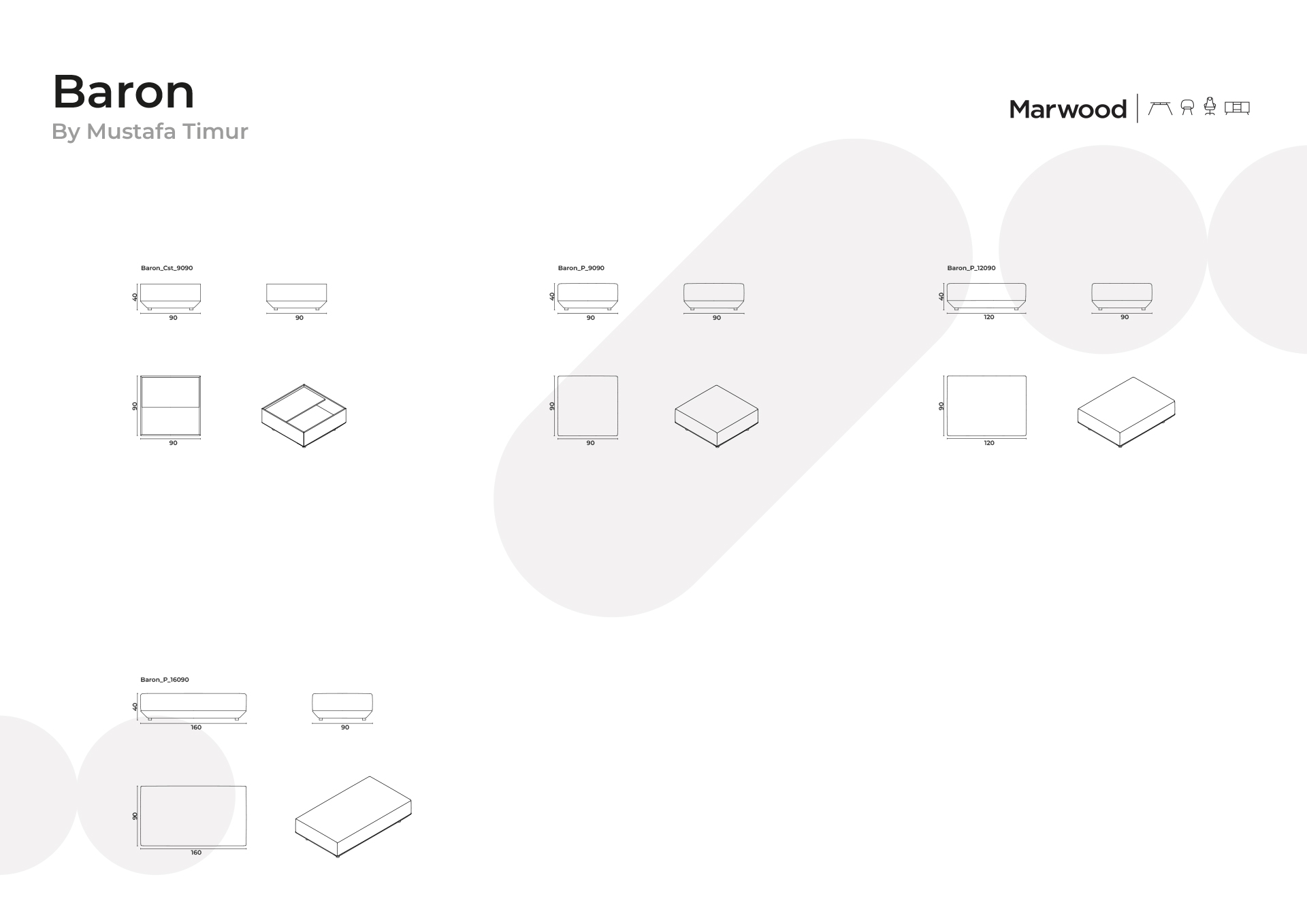 Baron
By Mustafa Timur

Marwood

Baron_Cst_9090

40
90
90

90
90

Baron_P_9090

40
90
90

90
90

Baron_P_12090

40
120
90

90
120

Baron_P_16090

40
160
90

90
160