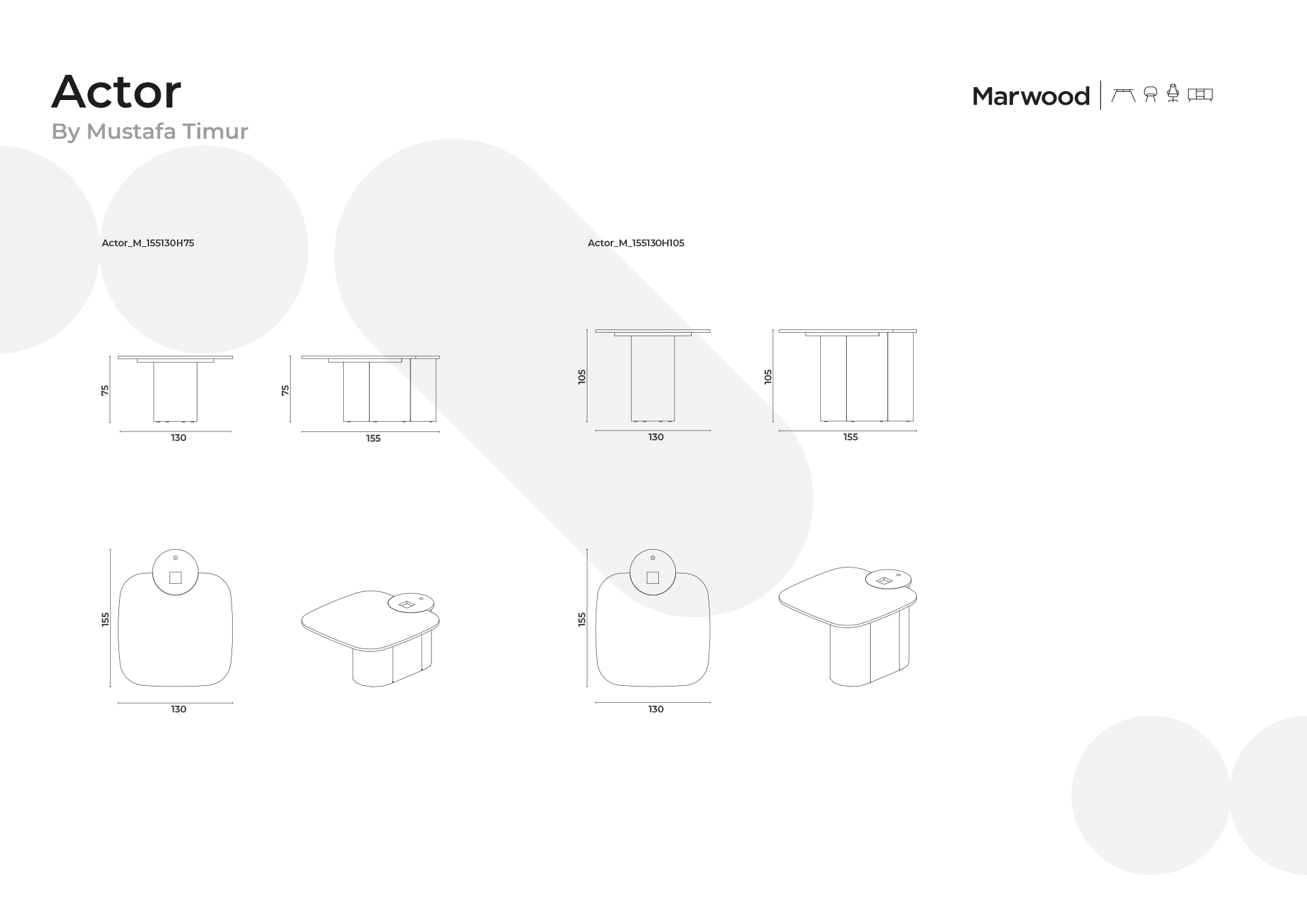 Actor

By Mustafa Timur

Marwood

Actor_M_155130H75

75

130

75

155

155

130

Actor_M_155130H105

105

130

105

155

155

130