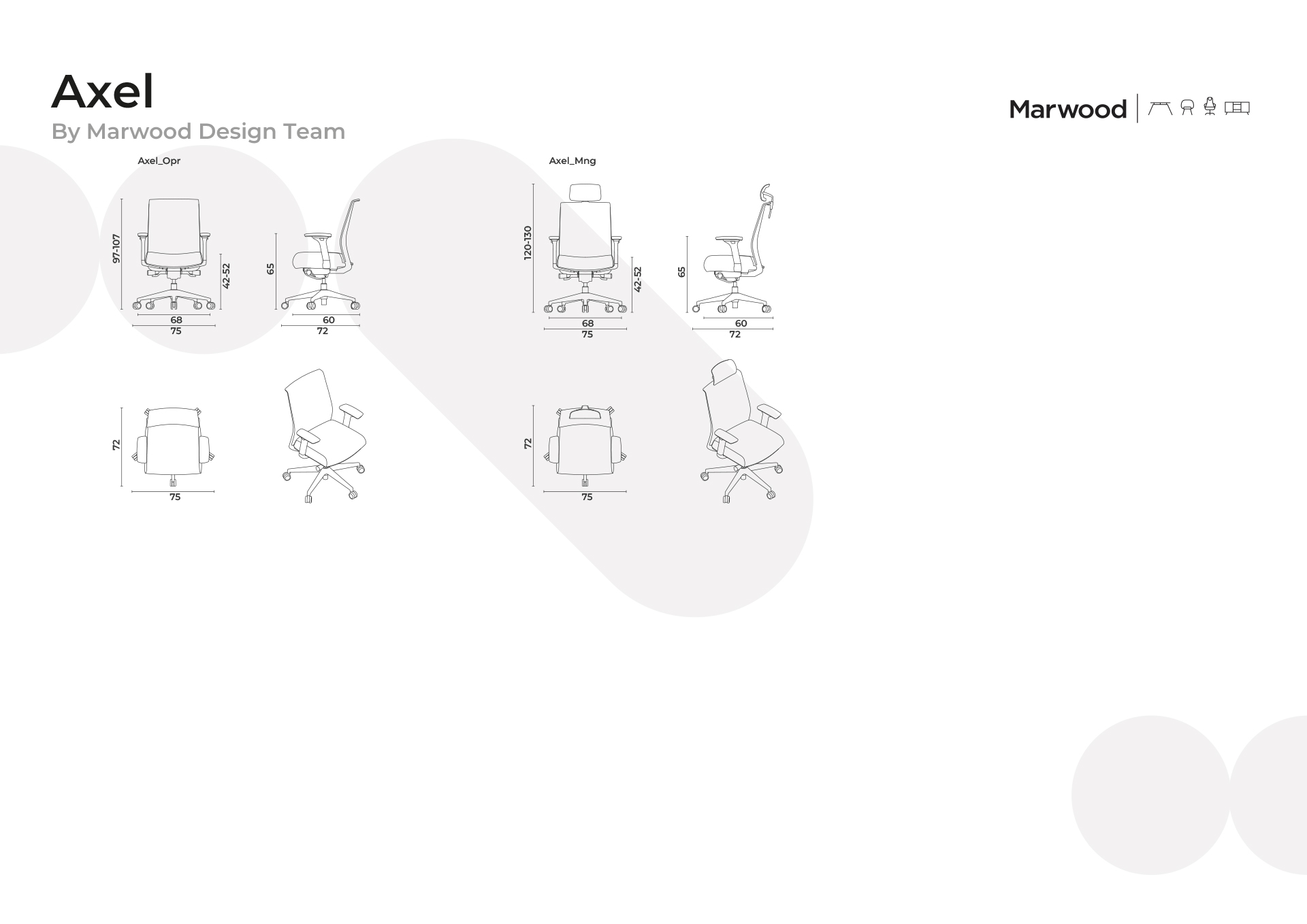 Axel
By Marwood Design Team

Marwood

Axel_Opr

97-107
42-52
68
75
65
60
72
72
75

Axel_Mng

120-130
42-52
68
75
65
60
72
72
75